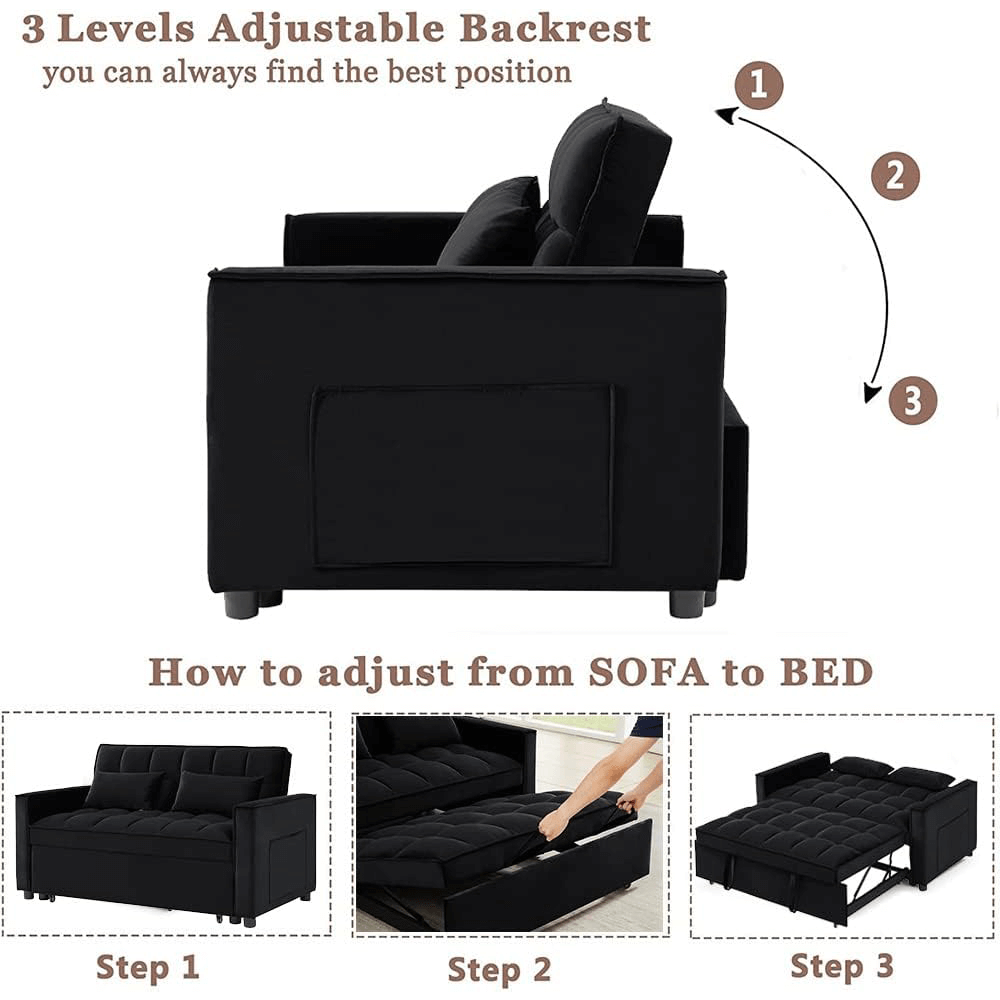 3 Levels Adjustable Backrest
you can always find the best position

1
2
3

How to adjust from SOFA to BED

Step 1
Step 2
Step 3