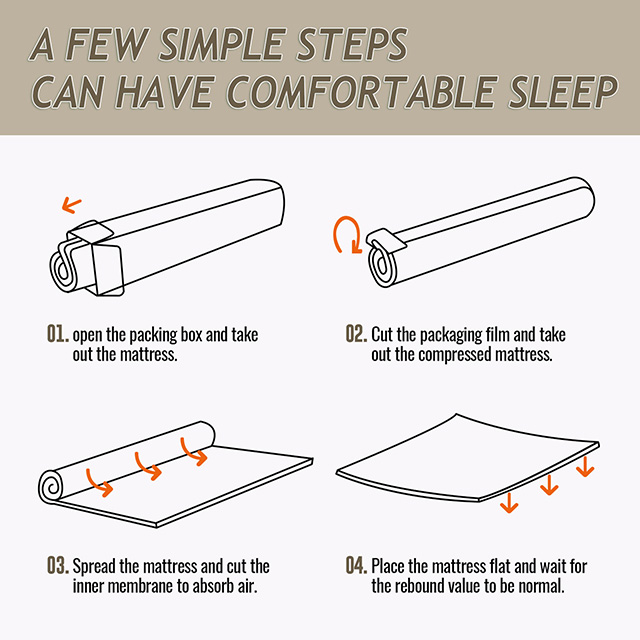 A FEW SIMPLE STEPS
CAN HAVE COMFORTABLE SLEEP

01. open the packing box and take out the mattress.

02. Cut the packaging film and take out the compressed mattress.

03. Spread the mattress and cut the inner membrane to absorb air.

04. Place the mattress flat and wait for the rebound value to be normal.